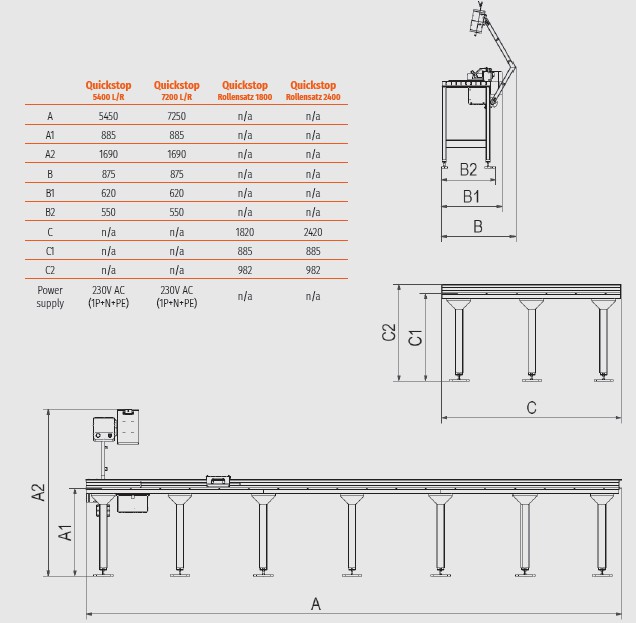 | | Quickstop 5400 L/R | Quickstop 7200 L/R | Quickstop Rollensatz 1800 | Quickstop Rollensatz 2400 |
|---|---|---|---|---|
| A | 5450 | 7250 | n/a | n/a |
| A1 | 885 | 885 | n/a | n/a |
| A2 | 1690 | 1690 | n/a | n/a |
| B | 875 | 875 | n/a | n/a |
| B1 | 620 | 620 | n/a | n/a |
| B2 | 550 | 550 | n/a | n/a |
| C | n/a | n/a | 1820 | 2420 |
| C1 | n/a | n/a | 885 | 885 |
| C2 | n/a | n/a | 982 | 982 |
| Power supply | 230V AC (1P+N+PE) | 230V AC (1P+N+PE) | n/a | n/a |

B2
B1
B

C2
C1
C

A2
A1
A