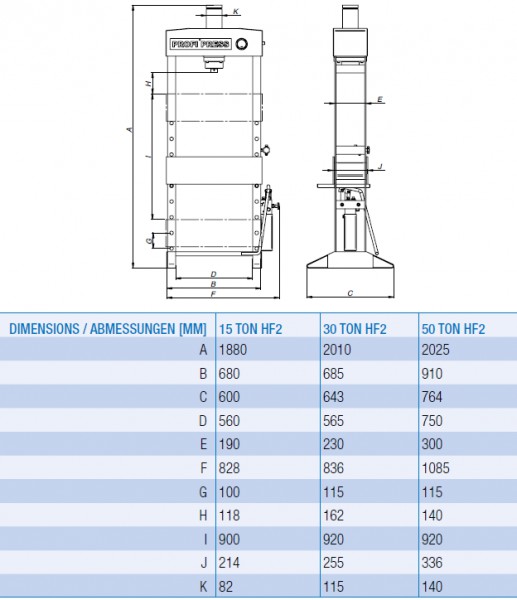 K
PROFI PRESS
H
A
I
G
D
B
F
E
J
C

| DIMENSIONS / ABMESSUNGEN [MM] | 15 TON HF2 | 30 TON HF2 | 50 TON HF2 |
|---|---|---|---|
| A | 1880 | 2010 | 2025 |
| B | 680 | 685 | 910 |
| C | 600 | 643 | 764 |
| D | 560 | 565 | 750 |
| E | 190 | 230 | 300 |
| F | 828 | 836 | 1085 |
| G | 100 | 115 | 115 |
| H | 118 | 162 | 140 |
| I | 900 | 920 | 920 |
| J | 214 | 255 | 336 |
| K | 82 | 115 | 140 |