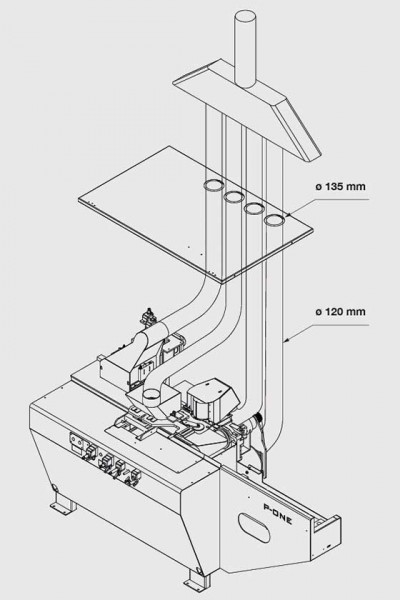 ø 135 mm

ø 120 mm

P-ONE