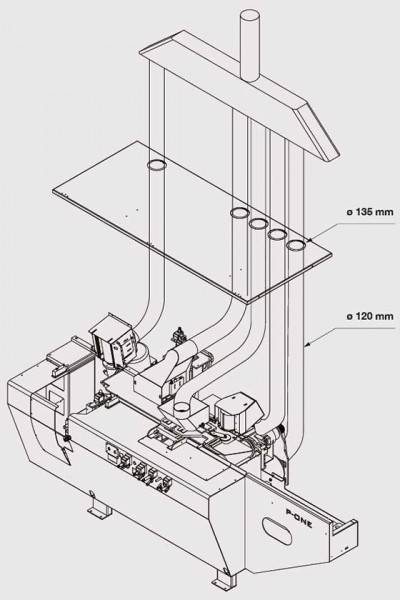 ø 135 mm

ø 120 mm

P-ONE