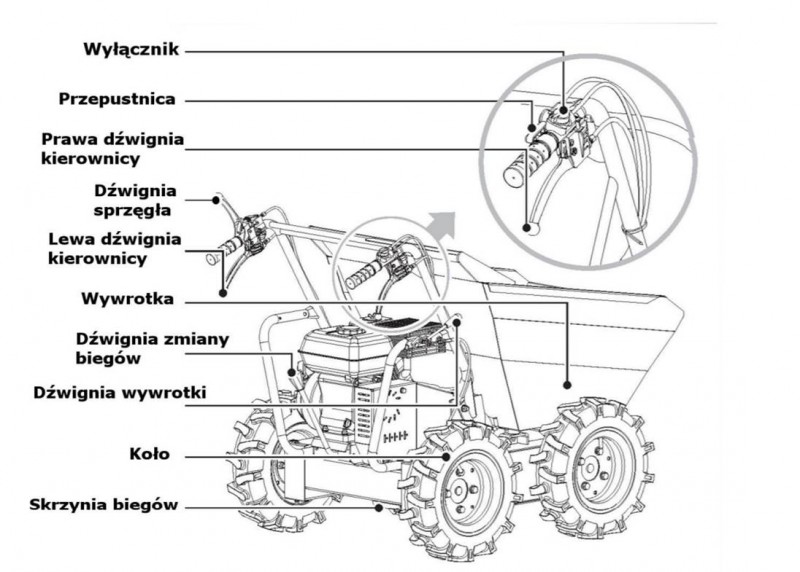 Wyłącznik

Przepustnica

Prawa dźwignia kierownicy

Dźwignia sprzęgła

Lewa dźwignia kierownicy

Wywrotka

Dźwignia zmiany biegów

Dźwignia wywrotki

Koło

Skrzynia biegów