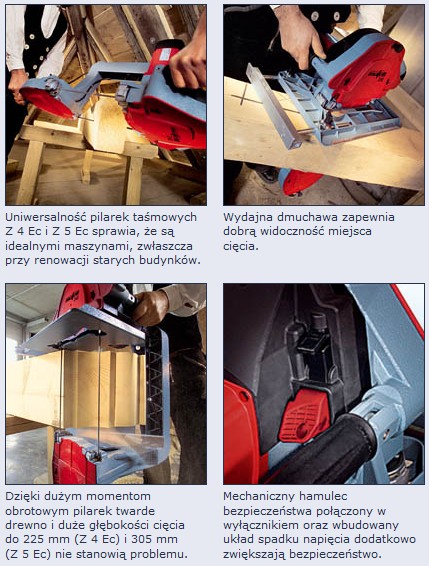 Uniwersalność pilarek taśmowych Z 4 Ec i Z 5 Ec sprawia, że są idealnymi maszynami, zwłaszcza przy renowacji starych budynków.

Wydajna dmuchawa zapewnia dobrą widoczność miejsca cięcia.

Dzięki dużym momentom obrotowym pilarek twarde drewno i duże głębokości cięcia do 225 mm (Z 4 Ec) i 305 mm (Z 5 Ec) nie stanowią problemu.

Mechaniczny hamulec bezpieczeństwa połączony w wyłącznikiem oraz wbudowany układ spadku napięcia dodatkowo zwiększają bezpieczeństwo.