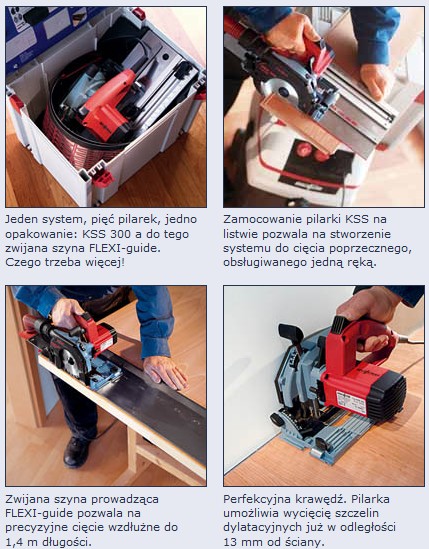 Jeden system, pięć pilarek, jedno opakowanie: KSS 300 a do tego zwijana szyna FLEXI-guide. Czego trzeba więcej!

Zamocowanie pilarki KSS na listwie pozwala na stworzenie systemu do cięcia poprzecznego, obsługiwanego jedną ręką.

Zwijana szyna prowadząca FLEXI-guide pozwala na precyzyjne cięcie wzdłużne do 1,4 m długości.

Perfekcyjna krawędź. Pilarka umożliwia wycięcię szczelin dylatacyjnych już w odległości 13 mm od ściany.