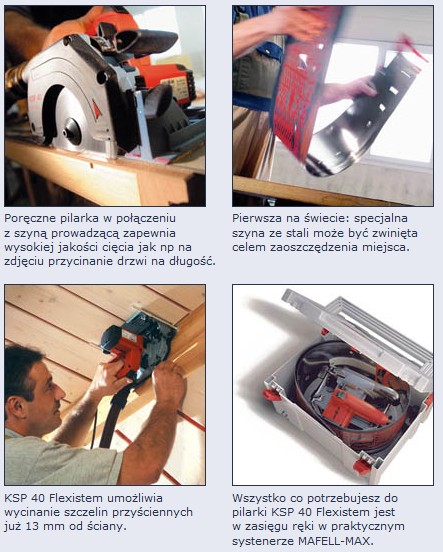 Poręczne pilarka w połączeniu z szyną prowadzącą zapewnia wysokiej jakości cięcia jak np na zdjęciu przycinanie drzwi na długość.

Pierwsza na świecie: specjalna szyna ze stali może być zwinięta celem zaoszczędzenia miejsca.

KSP 40 Flexistem umożliwia wycinanie szczelin przyściennych już 13 mm od ściany.

Wszystko co potrzebujesz do pilarki KSP 40 Flexistem jest w zasięgu ręki w praktycznym systenerze MAFELL-MAX.