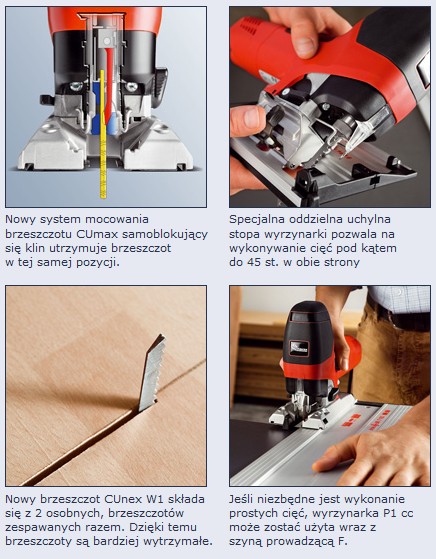 Nowy system mocowania brzeszczotu CUmax samoblokujący się klin utrzymuje brzeszczot w tej samej pozycji.

Specjalna oddzielna uchylna stopa wyrzynarki pozwala na wykonywanie cięć pod kątem do 45 st. w obie strony

Nowy brzeszczot CUnex W1 składa się z 2 osobnych, brzeszczotów zespawanych razem. Dzięki temu brzeszczoty są bardziej wytrzymałe.

Jeśli niezbędne jest wykonanie prostych cięć, wyrzynarka P1 cc może zostać użyta wraz z szyną prowadzącą F.