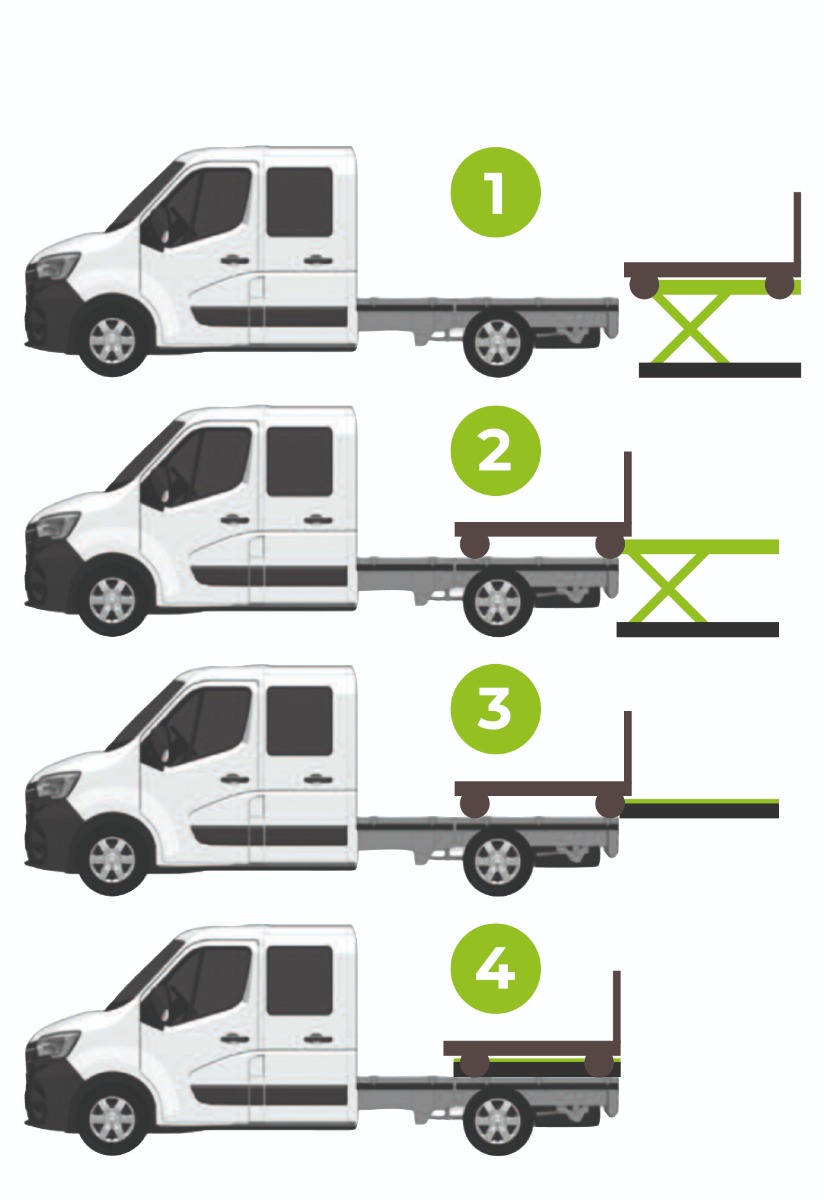 1

2

3

4